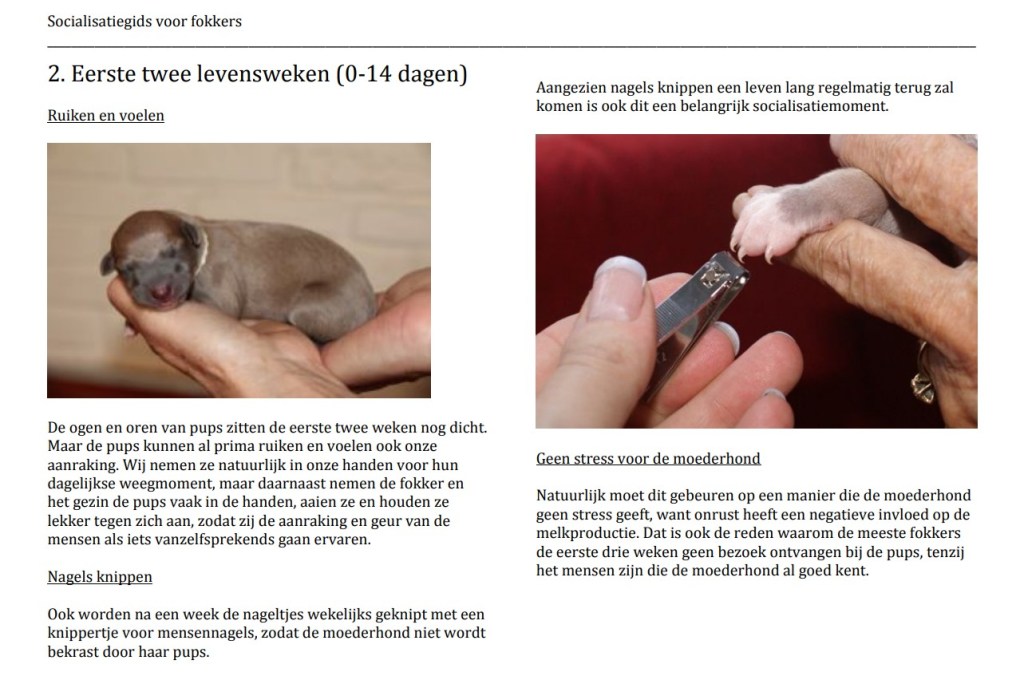 Socialisatiegids voor fokkers

2. Eerste twee levensweken (0-14 dagen)

Ruiken en voelen

De ogen en oren van pups zitten de eerste twee weken nog dicht. Maar de pups kunnen al prima ruiken en voelen ook onze aanraking. Wij nemen ze natuurlijk in onze handen voor hun dagelijkse weegmoment, maar daarnaast nemen de fokker en het gezin de pups vaak in de handen, aaien ze en houden ze lekker tegen zich aan, zodat zij de aanraking en geur van de mensen als iets vanzelfsprekends gaan ervaren.

Nagels knippen

Ook worden na een week de nageltjes wekelijks geknipt met een knippertje voor mensennagels, zodat de moederhond niet wordt bekrast door haar pups.

Aangezien nagels knippen een leven lang regelmatig terug zal komen is ook dit een belangrijk socialisatiemoment.

Geen stress voor de moederhond

Natuurlijk moet dit gebeuren op een manier die de moederhond geen stress geeft, want onrust heeft een negatieve invloed op de melkproductie. Dat is ook de reden waarom de meeste fokkers de eerste drie weken geen bezoek ontvangen bij de pups, tenzij het mensen zijn die de moederhond al goed kent.